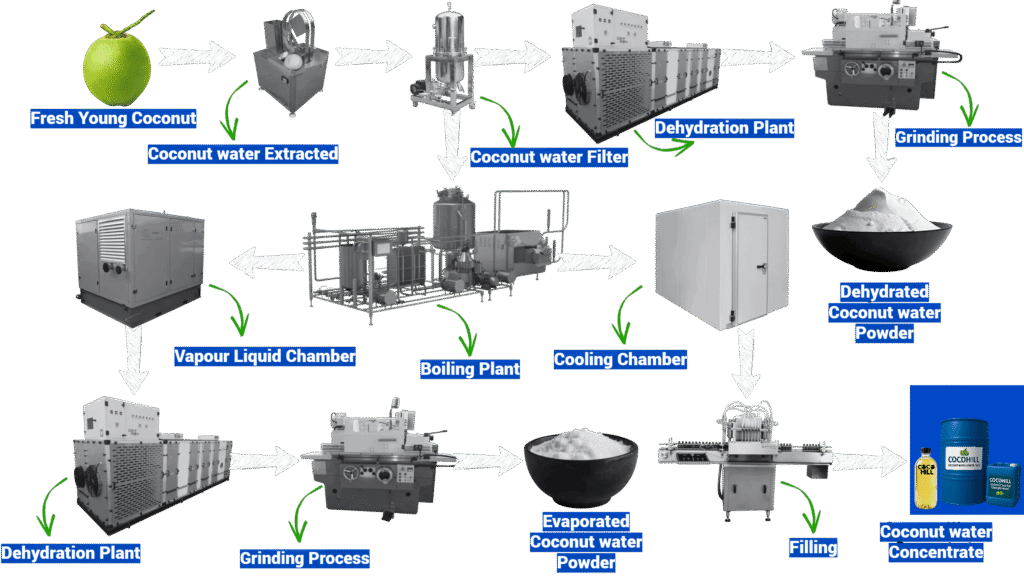 Fresh Young Coconut

Coconut water Extracted

Coconut water Filter

Dehydration Plant

Grinding Process

Dehydrated Coconut water Powder

Vapour Liquid Chamber

Boiling Plant

Cooling Chamber

Dehydration Plant

Grinding Process

Evaporated Coconut water Powder

Filling

COCO HILL

COCOHILL

COCOHILL

Coconut water Concentrate